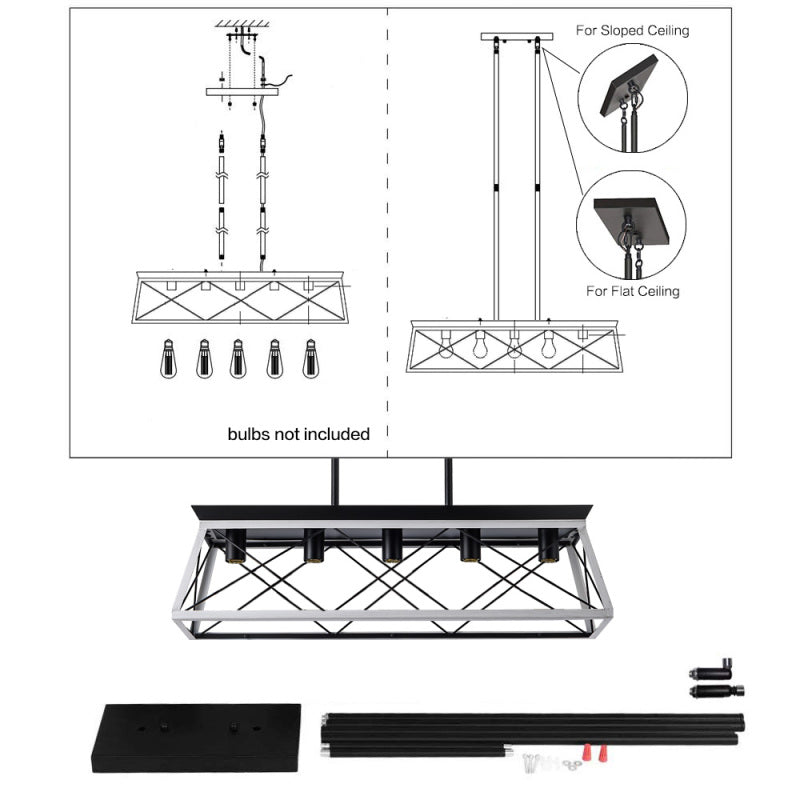 bulbs not included

For Sloped Ceiling

For Flat Ceiling