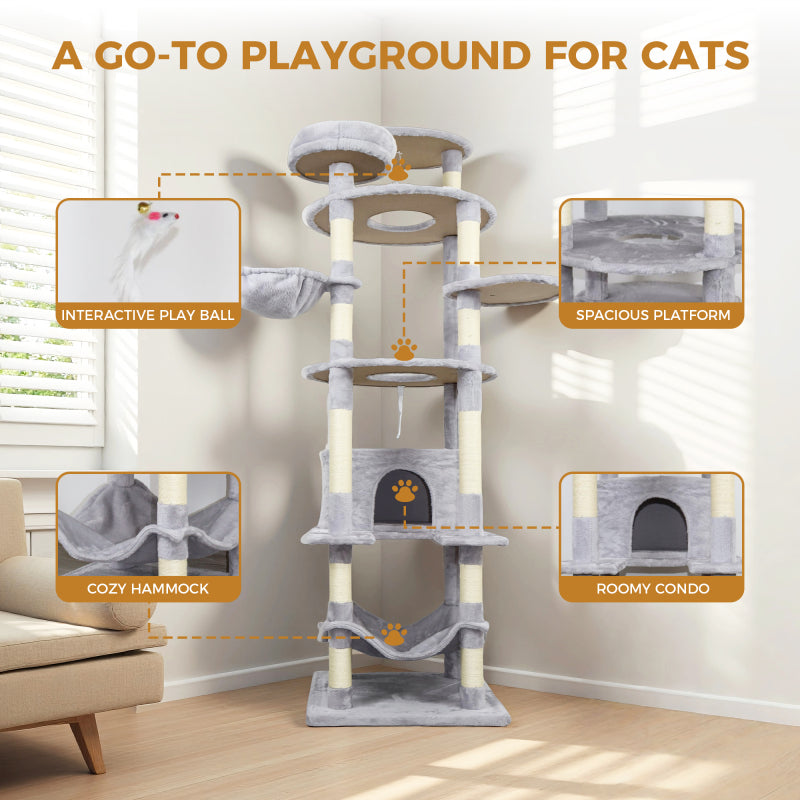 A GO-TO PLAYGROUND FOR CATS

INTERACTIVE PLAY BALL

SPACIOUS PLATFORM

COZY HAMMOCK

ROOMY CONDO