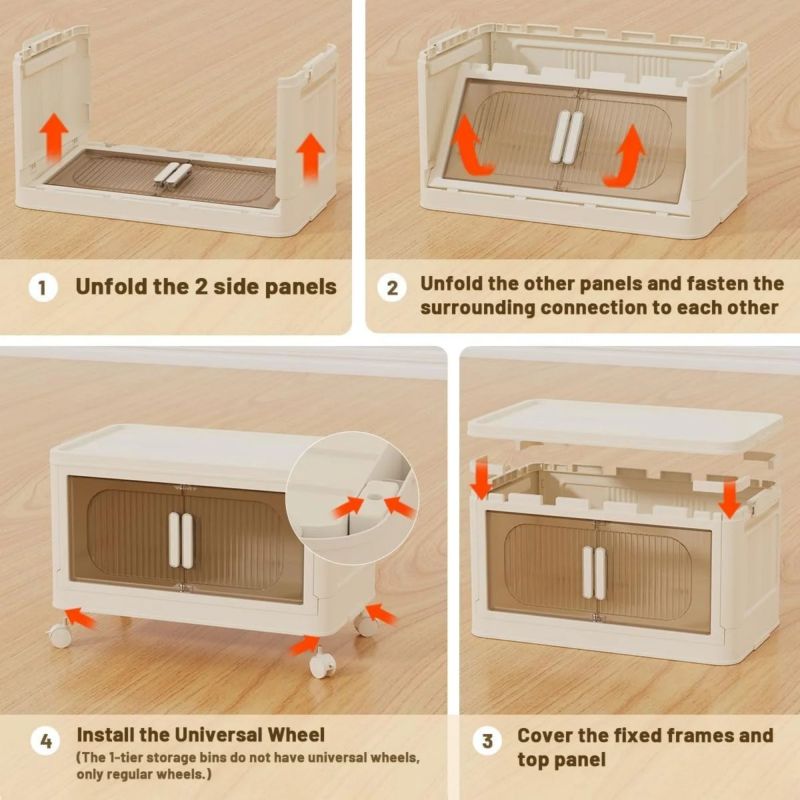 1 Unfold the 2 side panels

2 Unfold the other panels and fasten the surrounding connection to each other

4 Install the Universal Wheel
(The 1-tier storage bins do not have universal wheels, only regular wheels.)

3 Cover the fixed frames and top panel