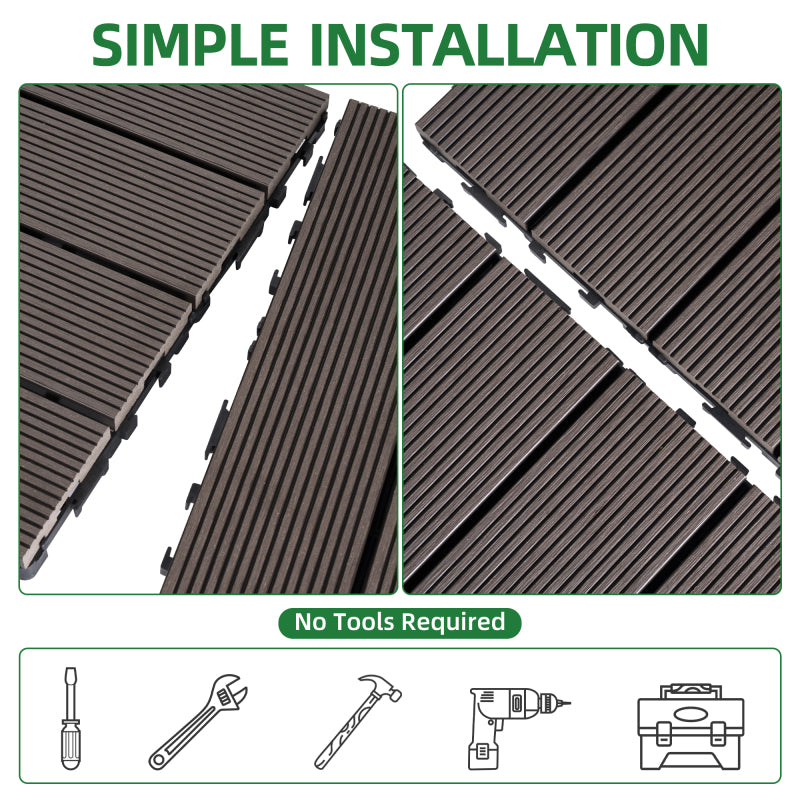 SIMPLE INSTALLATION

No Tools Required